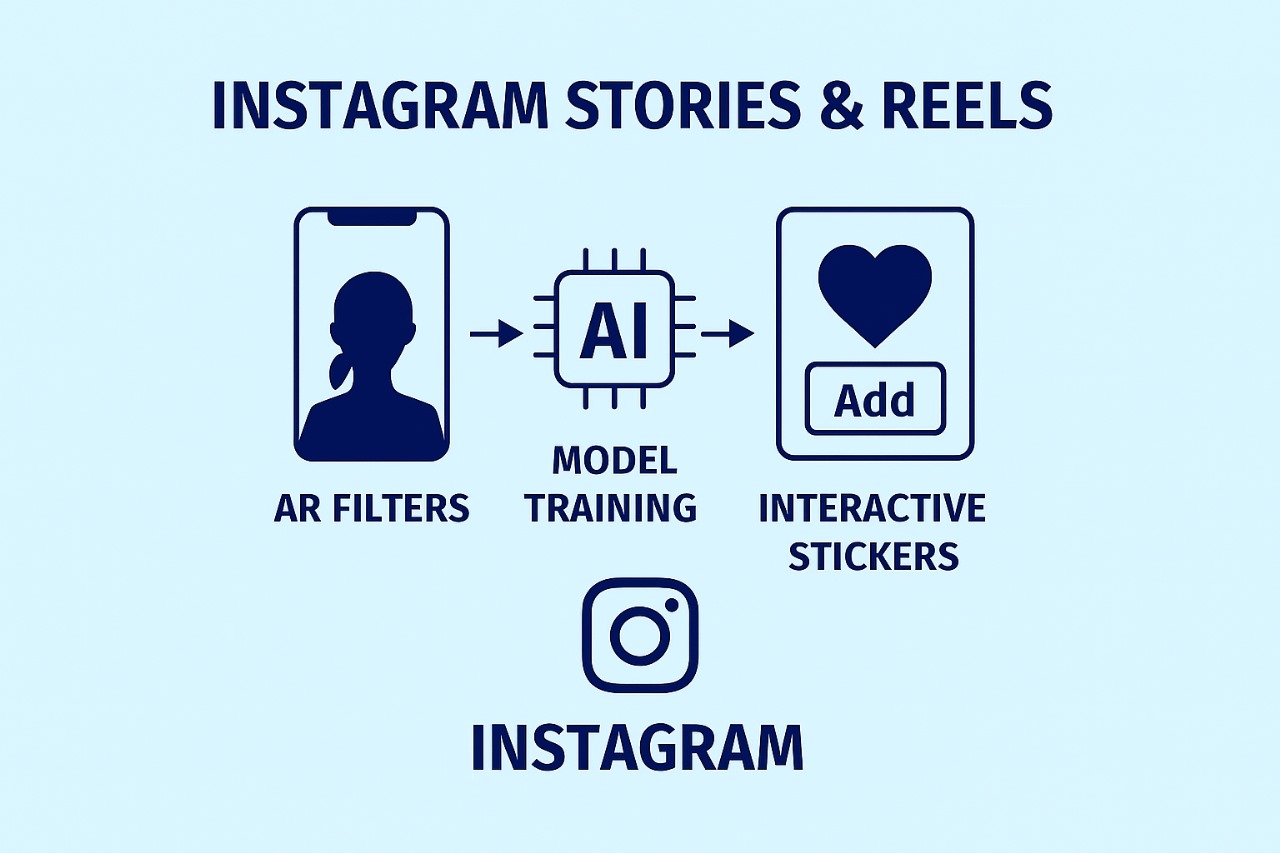 INSTAGRAM STORIES & REELS

AI

Add

AR FILTERS

MODEL TRAINING

INTERACTIVE STICKERS

INSTAGRAM